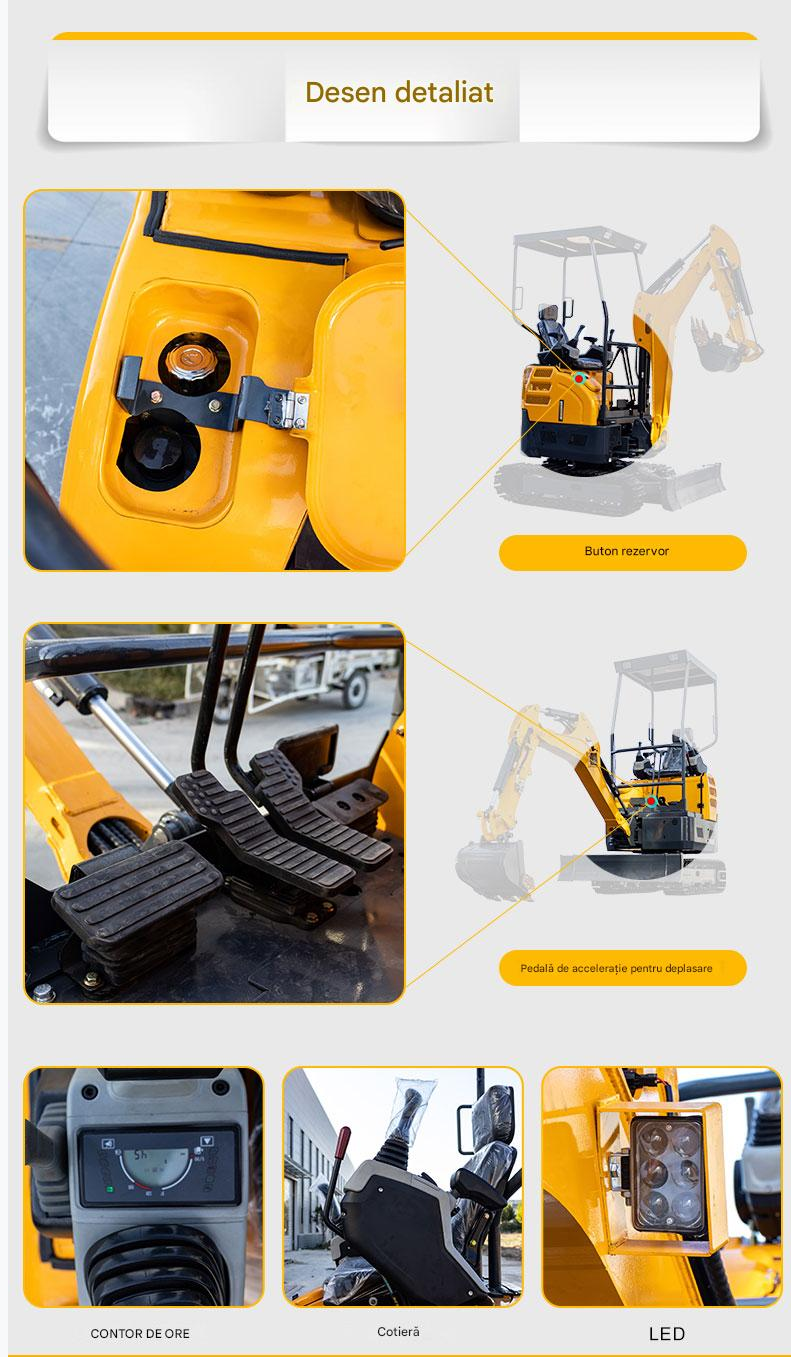 Desen detaliat

Buton rezervor

Pedală de accelerație pentru deplasare

CONTOR DE ORE

Cotieră

LED