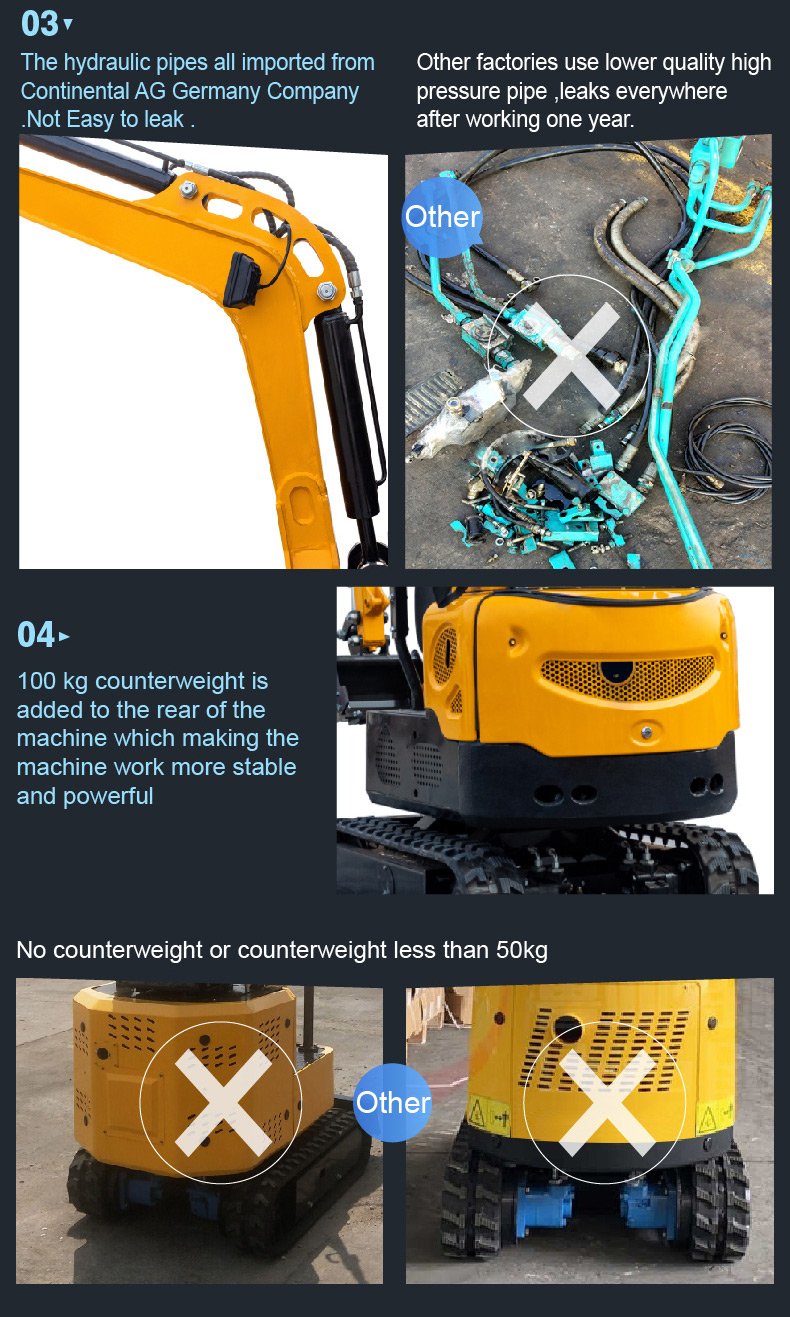 03

The hydraulic pipes all imported from Continental AG Germany Company .Not Easy to leak .

Other factories use lower quality high pressure pipe ,leaks everywhere after working one year.

Other

04

100 kg counterweight is added to the rear of the machine which making the machine work more stable and powerful

No counterweight or counterweight less than 50kg

Other